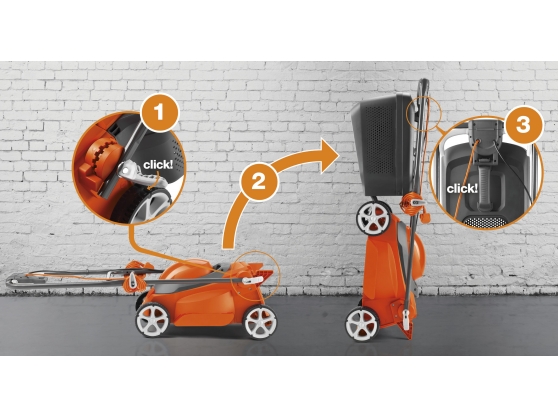 1
click!
2
3
click!